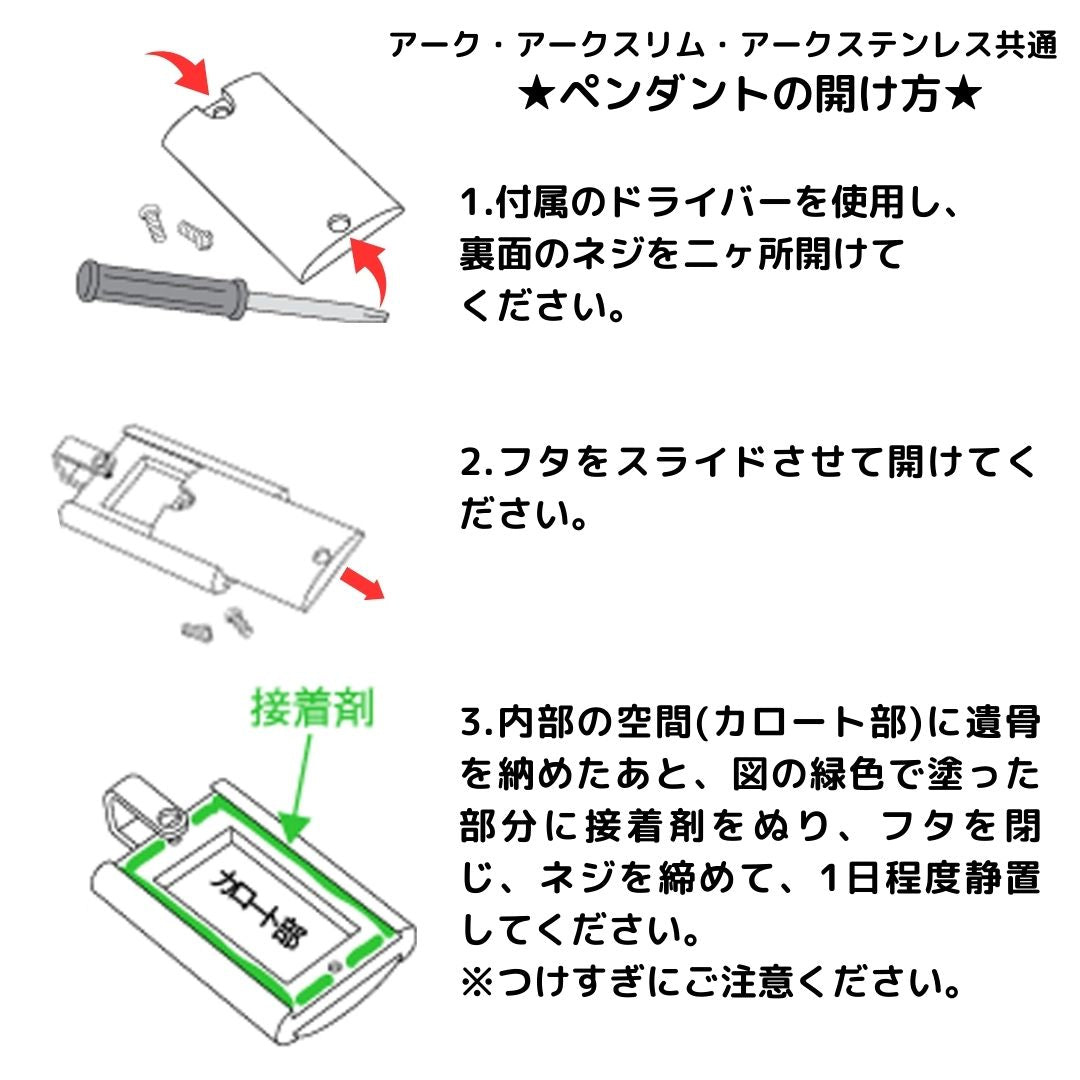 アーク・アークスリム・アークステンレス共通
★ペンダントの開け方★

1.付属のドライバーを使用し、裏面のネジを二ヶ所開けてください。

2.フタをスライドさせて開けてください。

接着剤

カロート部

3.内部の空間(カロート部)に遺骨を納めたあと、図の緑色で塗った部分に接着剤をぬり、フタを閉じ、ネジを締めて、1日程度静置してください。
※つけすぎにご注意ください。