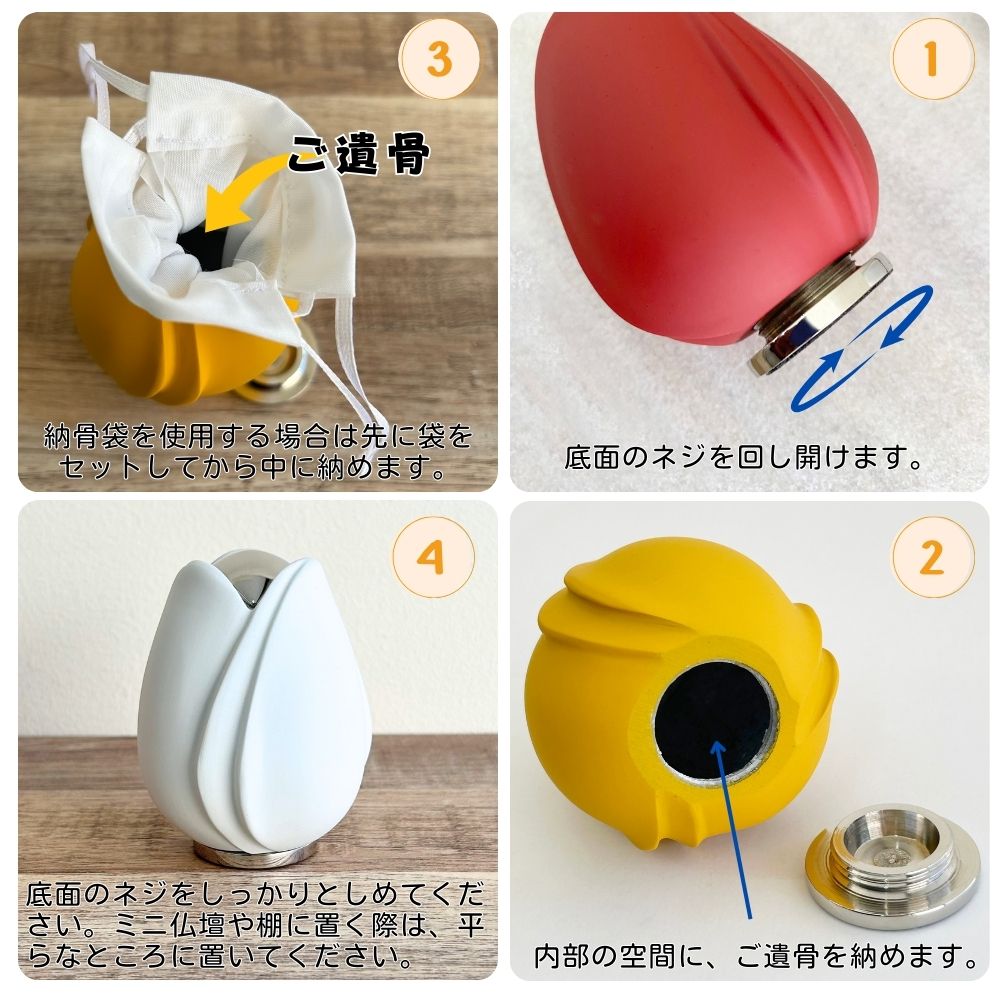 1

底面のネジを回し開けます。

2

内部の空間に、ご遺骨を納めます。

3

ご遺骨

納骨袋を使用する場合は先に袋をセットしてから中に納めます。

4

底面のネジをしっかりとしめてください。ミニ仏壇や棚に置く際は、平らなところに置いてください。